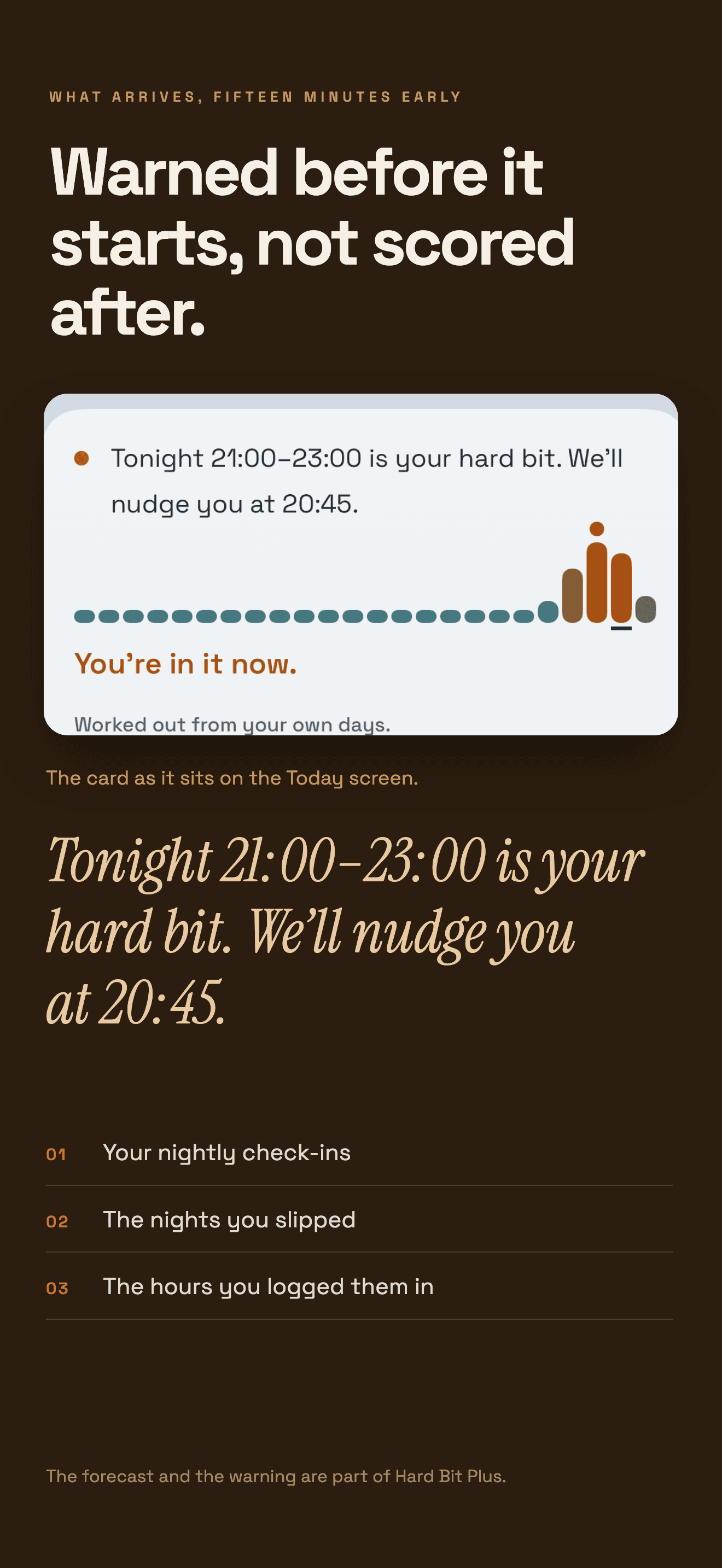 WHAT ARRIVES, FIFTEEN MINUTES EARLY

Warned before it starts, not scored after.

Tonight 21:00–23:00 is your hard bit. We'll nudge you at 20:45.

You're in it now.

Worked out from your own days.

The card as it sits on the Today screen.

Tonight 21:00–23:00 is your hard bit. We'll nudge you at 20:45.

01 Your nightly check-ins

02 The nights you slipped

03 The hours you logged them in

The forecast and the warning are part of Hard Bit Plus.